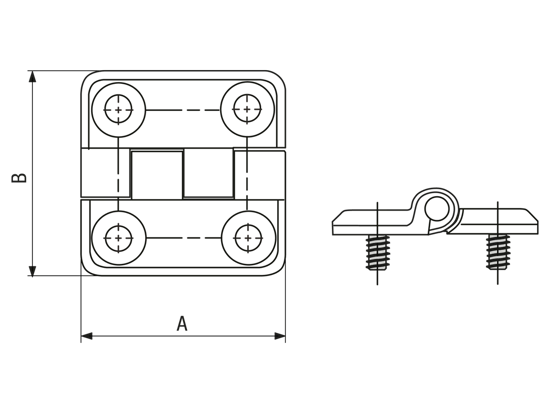 B
A